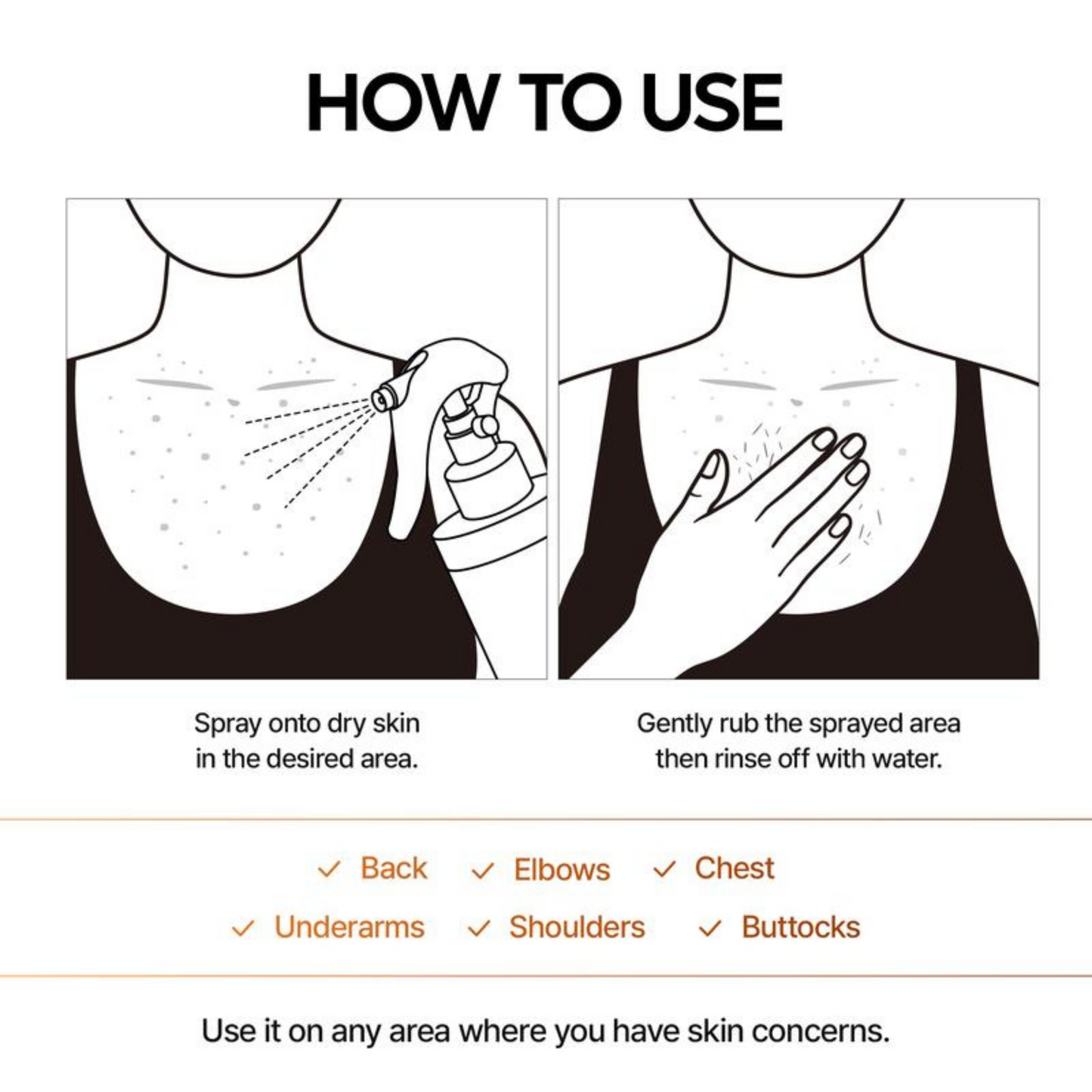 HOW TO USE

Spray onto dry skin in the desired area.

Gently rub the sprayed area then rinse off with water.

✓ Back ✓ Elbows ✓ Chest

✓ Underarms ✓ Shoulders ✓ Buttocks

Use it on any area where you have skin concerns.